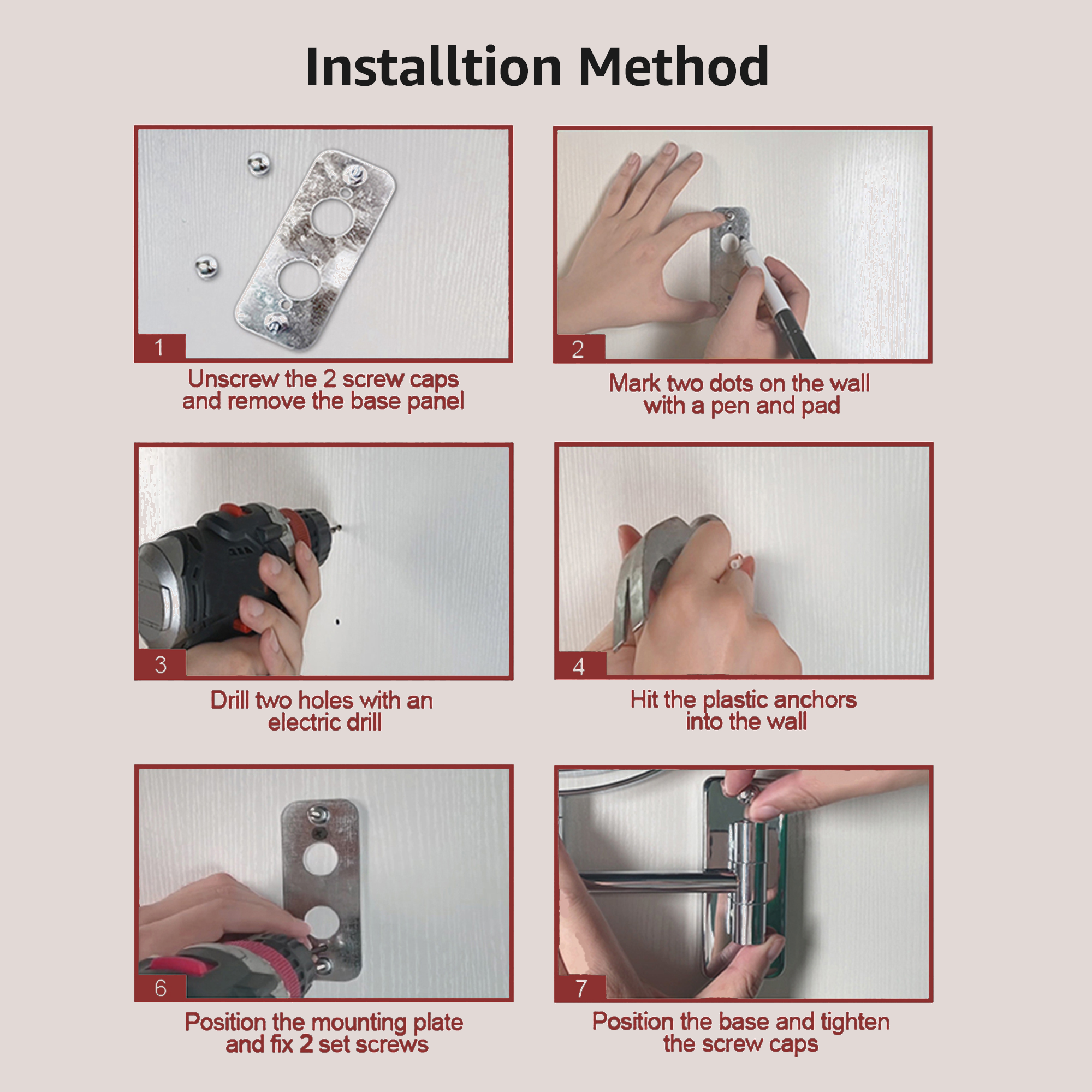 Installtion Method

1

Unscrew the 2 screw caps and remove the base panel

2

Mark two dots on the wall with a pen and pad

3

Drill two holes with an electric drill

4

Hit the plastic anchors into the wall

6

Position the mounting plate and fix 2 set screws

7

Position the base and tighten the screw caps