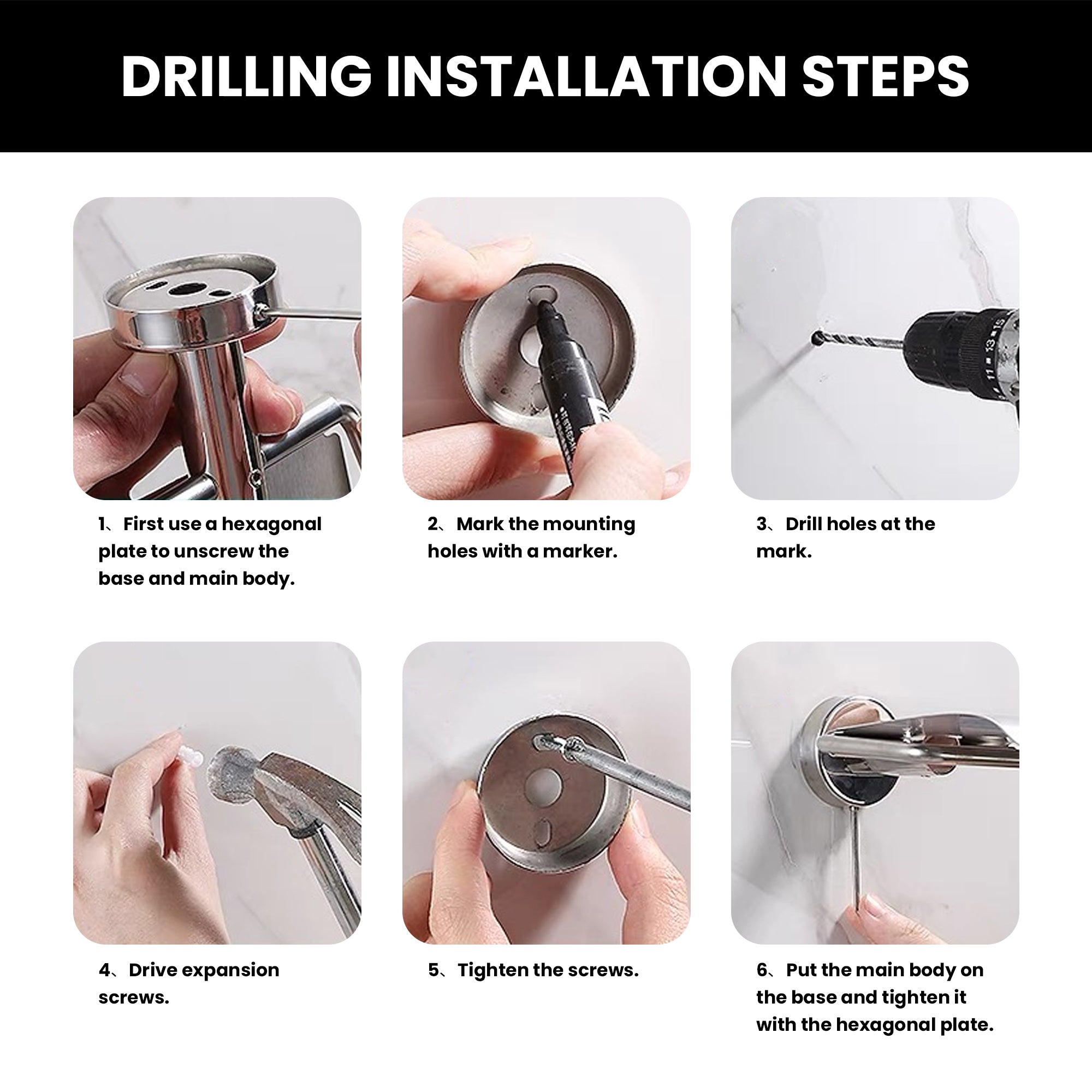 DRILLING INSTALLATION STEPS

1、First use a hexagonal plate to unscrew the base and main body.

2、Mark the mounting holes with a marker.

3、Drill holes at the mark.

4、Drive expansion screws.

5、Tighten the screws.

6、Put the main body on the base and tighten it with the hexagonal plate.